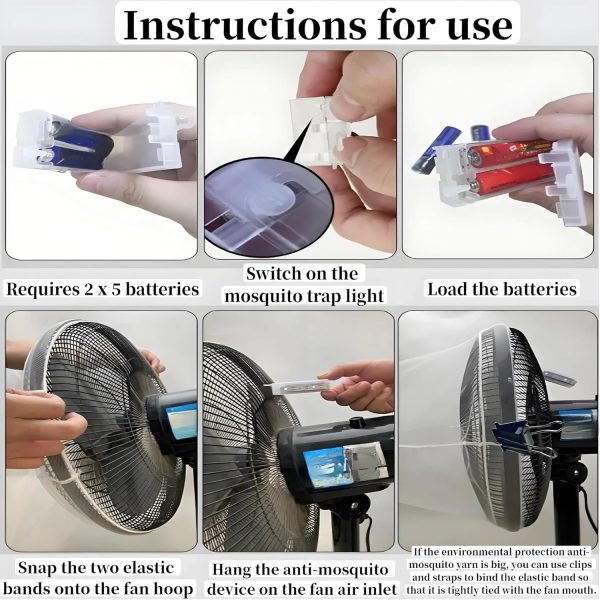 Instructions for use

Requires 2 x 5 batteries

Switch on the mosquito trap light

Load the batteries

Snap the two elastic bands onto the fan hoop

Hang the anti-mosquito device on the fan air inlet

If the environmental protection anti-mosquito yarn is big, you can use clips and straps to bind the elastic band so that it is tightly tied with the fan mouth.